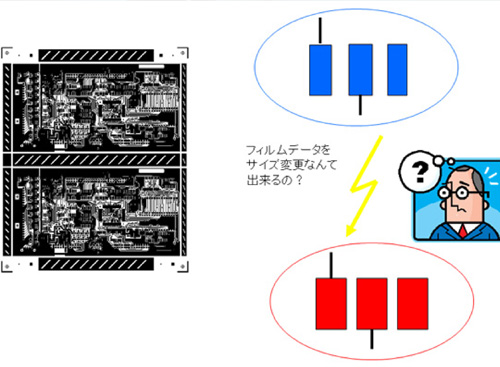 フィルムデータを
サイズ変更なんて
出来るの？

?